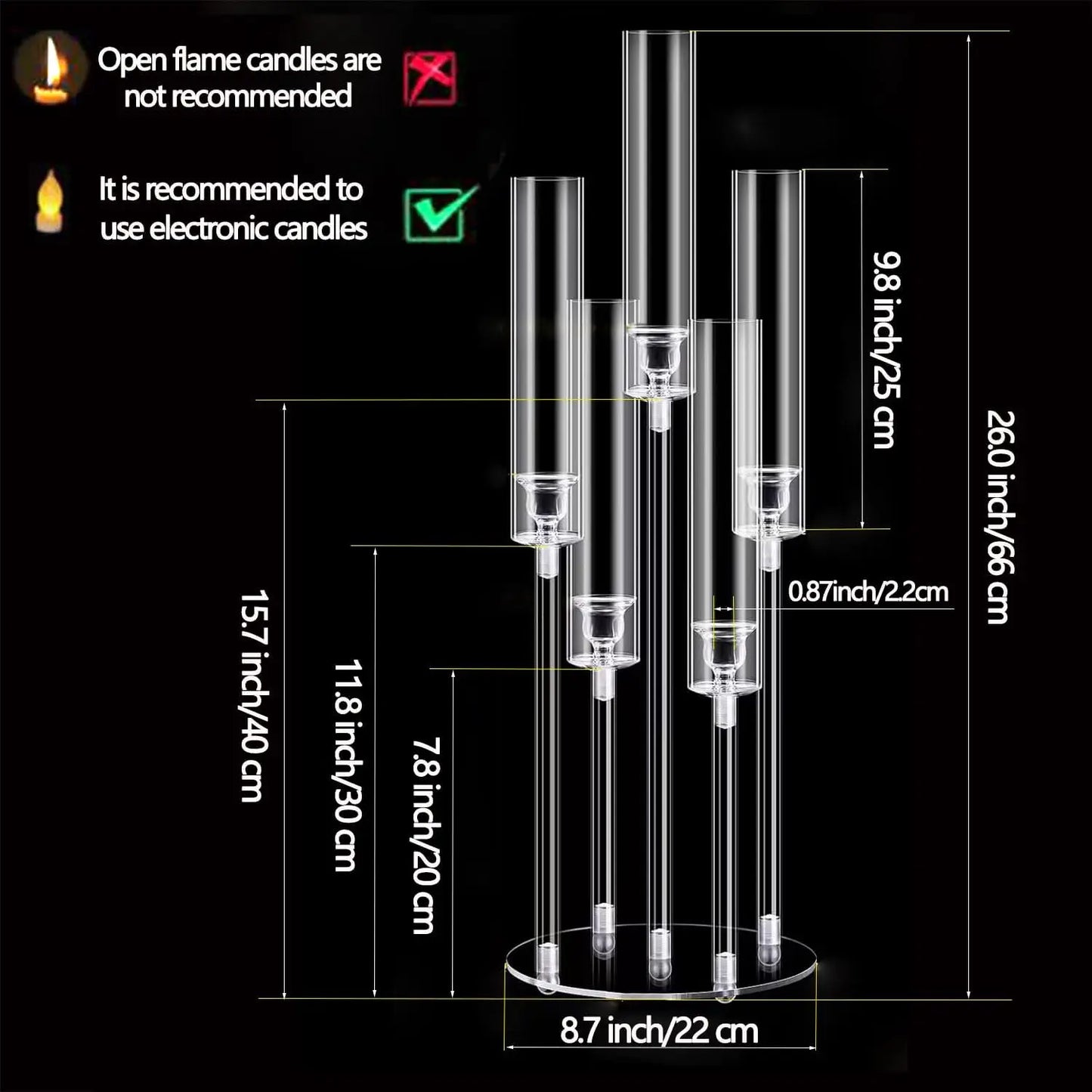 Open flame candles are not recommended

It is recommended to use electronic candles

9.8 inch/25 cm

26.0 inch/66 cm

0.87inch/2.2cm

15.7 inch/40 cm

11.8 inch/30 cm

7.8 inch/20 cm

8.7 inch/22 cm