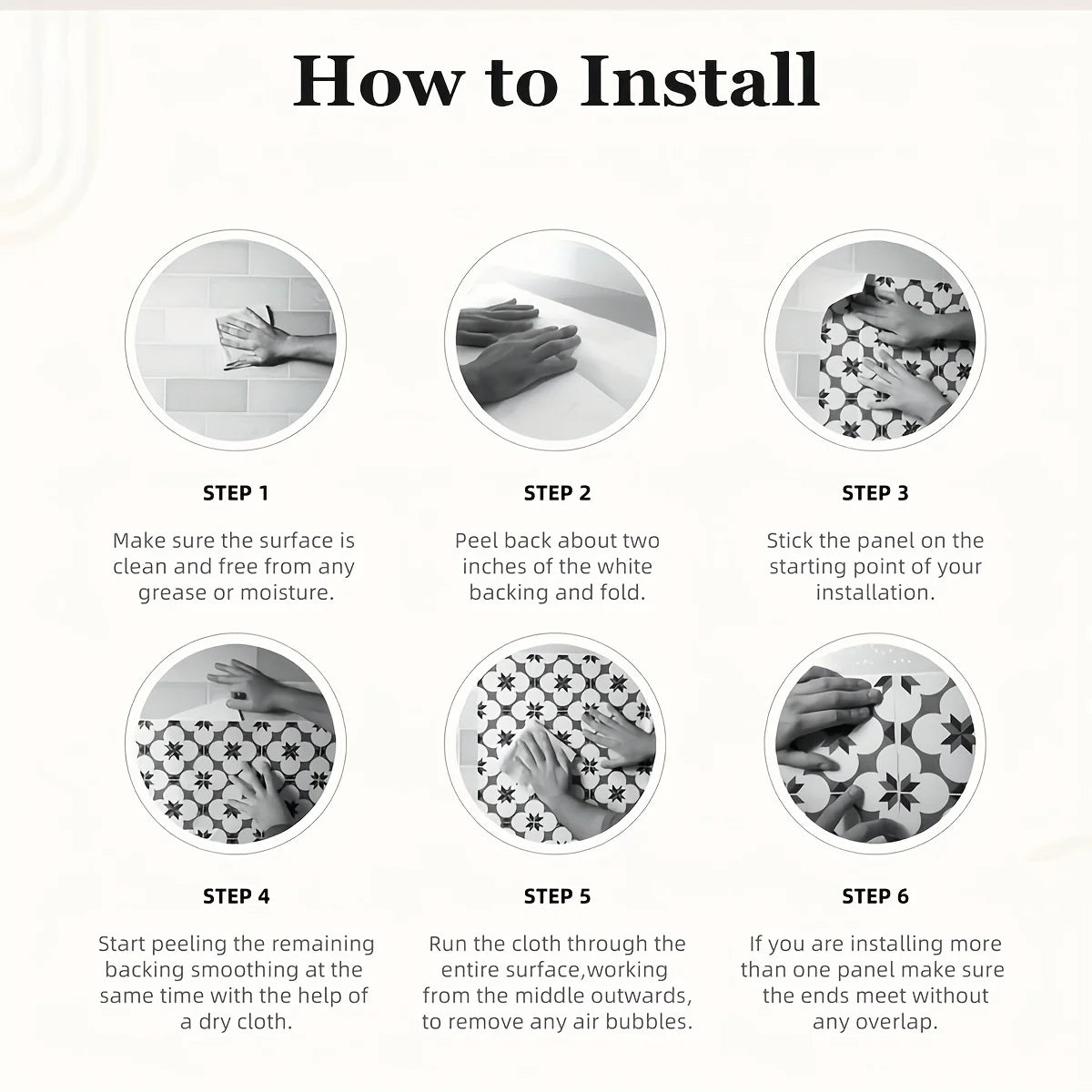 How to Install

STEP 1

Make sure the surface is clean and free from any grease or moisture.

STEP 2

Peel back about two inches of the white backing and fold.

STEP 3

Stick the panel on the starting point of your installation.

STEP 4

Start peeling the remaining backing smoothing at the same time with the help of a dry cloth.

STEP 5

Run the cloth through the entire surface,working from the middle outwards, to remove any air bubbles.

STEP 6

If you are installing more than one panel make sure the ends meet without any overlap.